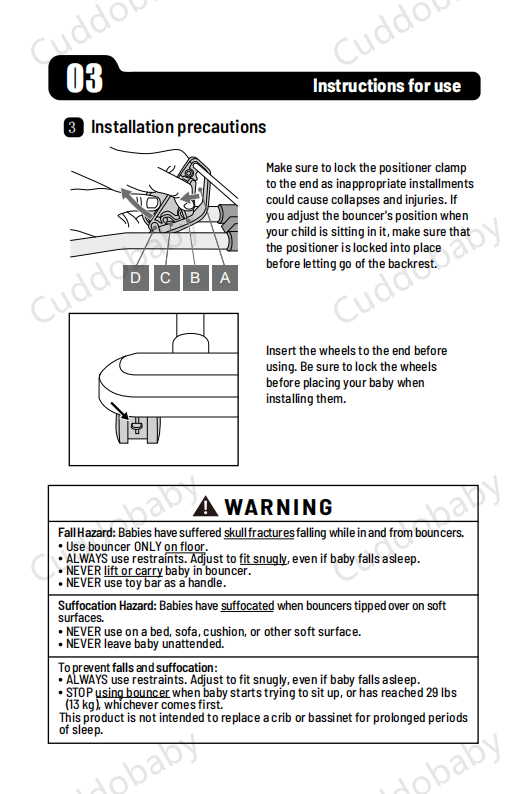 Cuddobaby

03

Instructions for use

3 Installation precautions

D C B A

Make sure to lock the positioner clamp to the end as inappropriate installments could cause collapses and injuries. If you adjust the bouncer's position when your child is sitting in it, make sure that the positioner is locked into place before letting go of the backrest.

Insert the wheels to the end before using. Be sure to lock the wheels before placing your baby when installing them.

WARNING

Fall Hazard: Babies have suffered skull fractures falling while in and from bouncers.
• Use bouncer ONLY on floor.
• ALWAYS use restraints. Adjust to fit snugly, even if baby falls asleep.
• NEVER lift or carry baby in bouncer.
• NEVER use toy bar as a handle.

Suffocation Hazard: Babies have suffocated when bouncers tipped over on soft surfaces.
• NEVER use on a bed, sofa, cushion, or other soft surface.
• NEVER leave baby unattended.

To prevent falls and suffocation:
• ALWAYS use restraints. Adjust to fit snugly, even if baby falls asleep.
• STOP using bouncer when baby starts trying to sit up, or has reached 29 lbs (13 kg), whichever comes first.
This product is not intended to replace a crib or bassinet for prolonged periods of sleep.