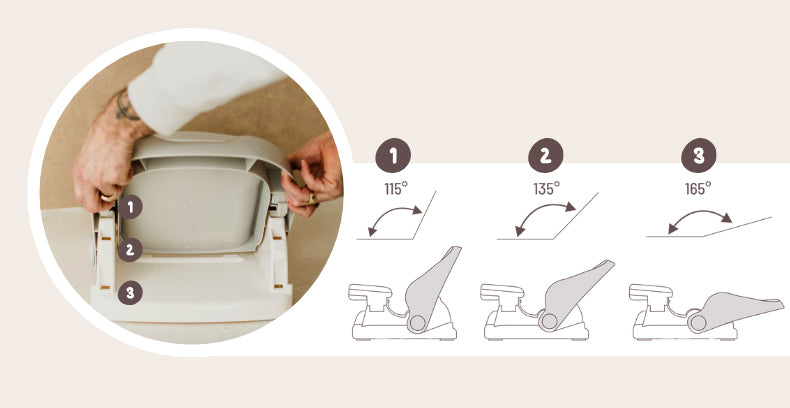 1
2
3

1
115°

2
135°

3
165°