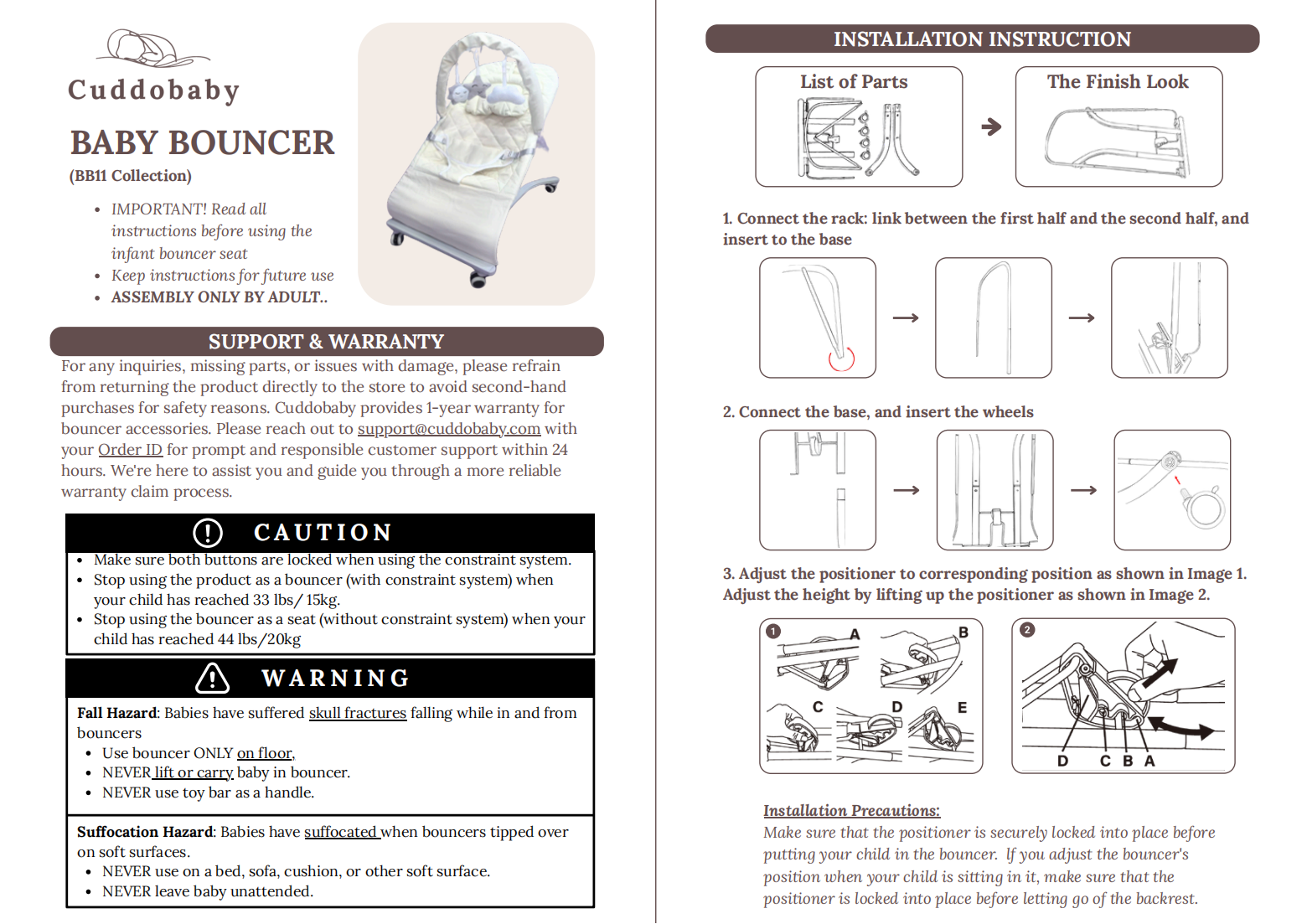 Cuddobaby

BABY BOUNCER
(BB11 Collection)

- IMPORTANT! Read all instructions before using the infant bouncer seat
- Keep instructions for future use
- ASSEMBLY ONLY BY ADULT..

SUPPORT & WARRANTY
For any inquiries, missing parts, or issues with damage, please refrain from returning the product directly to the store to avoid second-hand purchases for safety reasons. Cuddobaby provides 1-year warranty for bouncer accessories. Please reach out to support@cuddobaby.com with your Order ID for prompt and responsible customer support within 24 hours. We're here to assist you and guide you through a more reliable warranty claim process.

CAUTION
- Make sure both buttons are locked when using the constraint system.
- Stop using the product as a bouncer (with constraint system) when your child has reached 33 lbs/ 15kg.
- Stop using the bouncer as a seat (without constraint system) when your child has reached 44 lbs/20kg

WARNING
Fall Hazard: Babies have suffered skull fractures falling while in and from bouncers
- Use bouncer ONLY on floor,
- NEVER lift or carry baby in bouncer.
- NEVER use toy bar as a handle.

Suffocation Hazard: Babies have suffocated when bouncers tipped over on soft surfaces.
- NEVER use on a bed, sofa, cushion, or other soft surface.
- NEVER leave baby unattended.

INSTALLATION INSTRUCTION
List of Parts
The Finish Look

1. Connect the rack: link between the first half and the second half, and insert to the base

2. Connect the base, and insert the wheels

3. Adjust the positioner to corresponding position as shown in Image 1. Adjust the height by lifting up the positioner as shown in Image 2.

1 A B C D E
2 D C B A

Installation Precautions:
Make sure that the positioner is securely locked into place before putting your child in the bouncer. If you adjust the bouncer's position when your child is sitting in it, make sure that the positioner is locked into place before letting go of the backrest.